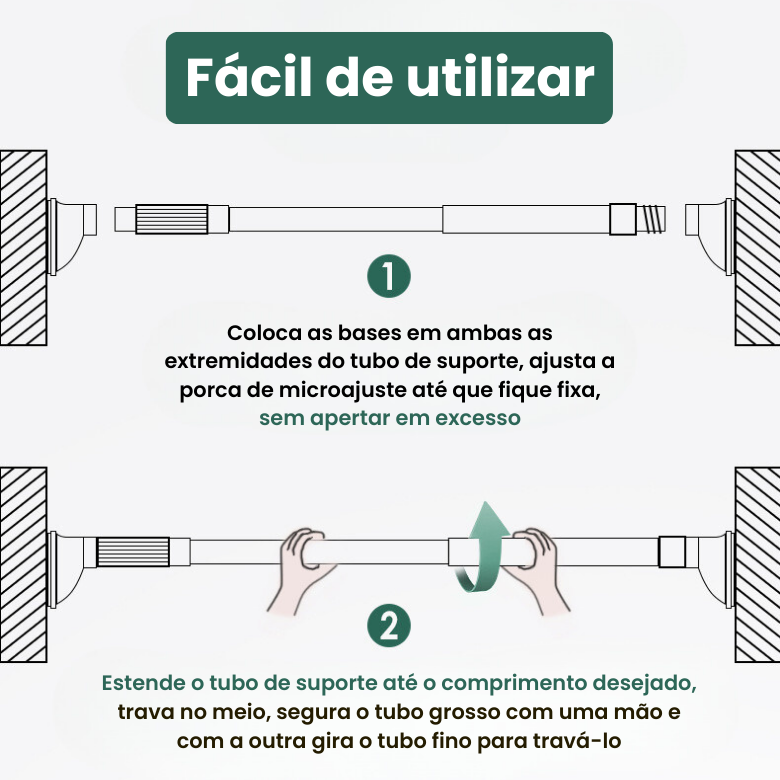 Fácil de utilizar

1

Coloca as bases em ambas as extremidades do tubo de suporte, ajusta a porca de microajuste até que fique fixa, sem apertar em excesso

2

Estende o tubo de suporte até o comprimento desejado, trava no meio, segura o tubo grosso com uma mão e com a outra gira o tubo fino para travá-lo