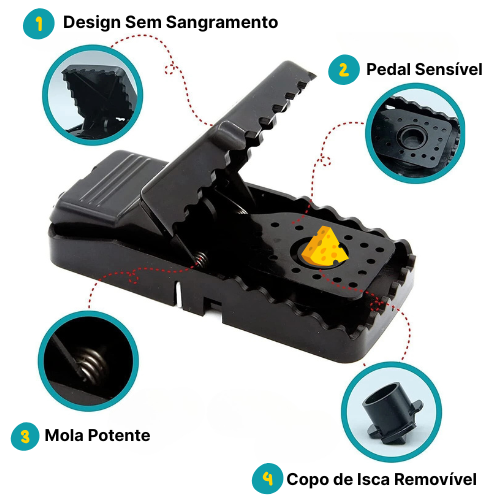 1 Design Sem Sangramento

2 Pedal Sensível

3 Mola Potente

4 Copo de Isca Removível