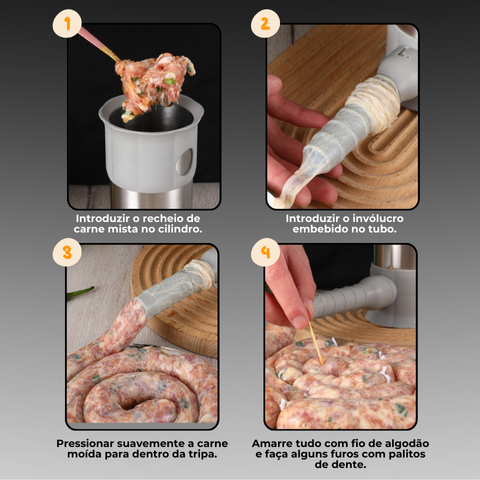 1

Introduzir o recheio de carne mista no cilindro.

2

Introduzir o invólucro embebido no tubo.

3

Pressionar suavemente a carne moída para dentro da tripa.

4

Amarre tudo com fio de algodão e faça alguns furos com palitos de dente.